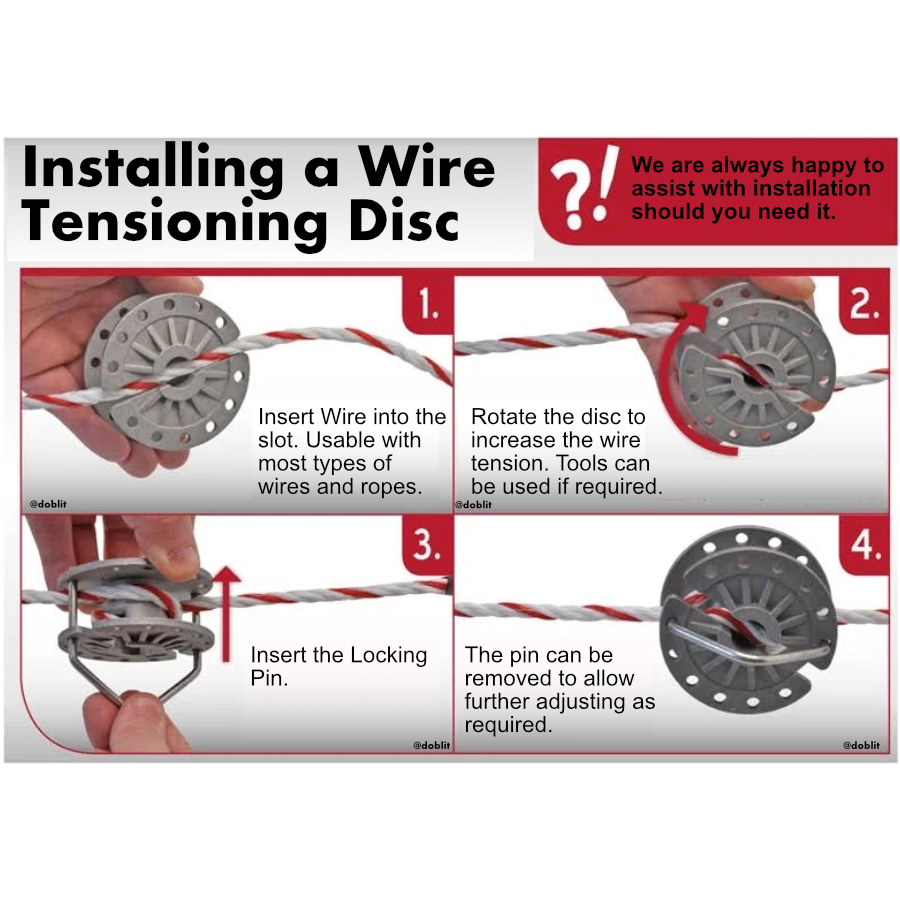 Installing a Wire Tensioning Disc

?!

We are always happy to assist with installation should you need it.

1.

Insert Wire into the slot. Usable with most types of wires and ropes.

@doblit

2.

Rotate the disc to increase the wire tension. Tools can be used if required.

@doblit

3.

Insert the Locking Pin.

@doblit

4.

The pin can be removed to allow further adjusting as required.

@doblit